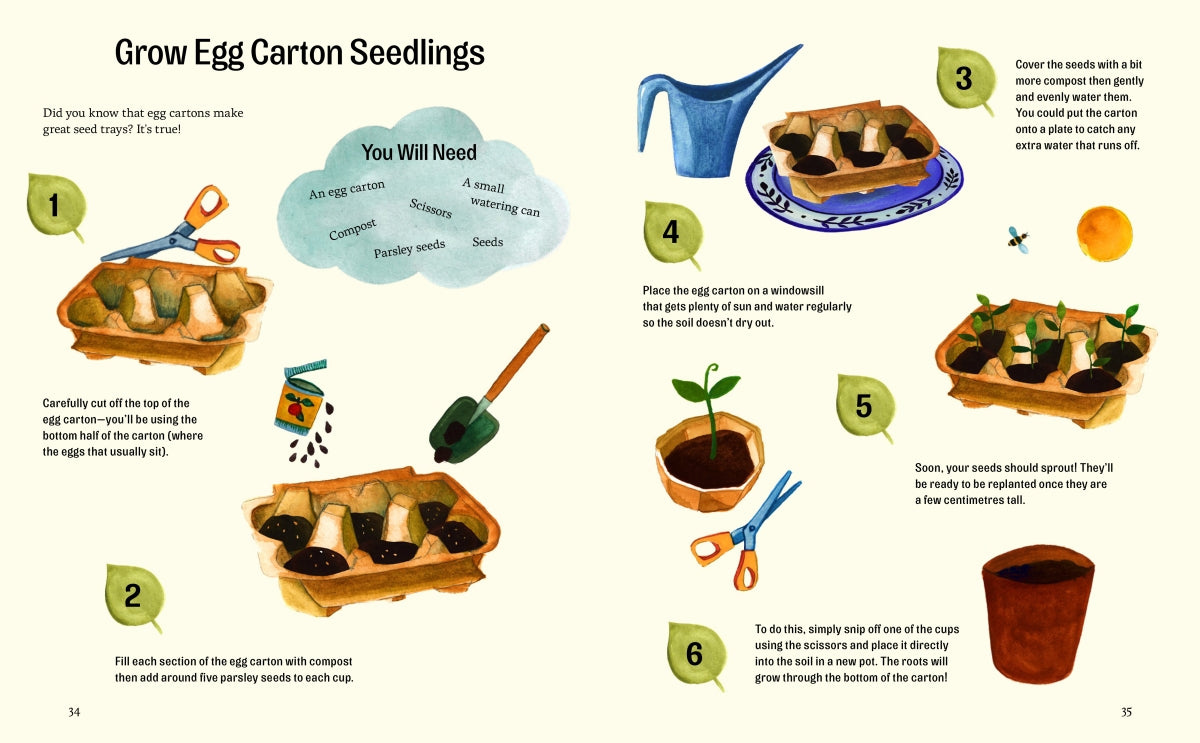 Grow Egg Carton Seedlings

Did you know that egg cartons make great seed trays? It's true!

You Will Need

An egg carton

Scissors

A small watering can

Compost

Parsley seeds

Seeds

1

Carefully cut off the top of the egg carton—you'll be using the bottom half of the carton (where the eggs that usually sit).

2

Fill each section of the egg carton with compost then add around five parsley seeds to each cup.

34

3

Cover the seeds with a bit more compost then gently and evenly water them. You could put the carton onto a plate to catch any extra water that runs off.

4

Place the egg carton on a windowsill that gets plenty of sun and water regularly so the soil doesn't dry out.

5

Soon, your seeds should sprout! They'll be ready to be replanted once they are a few centimetres tall.

6

To do this, simply snip off one of the cups using the scissors and place it directly into the soil in a new pot. The roots will grow through the bottom of the carton!

35